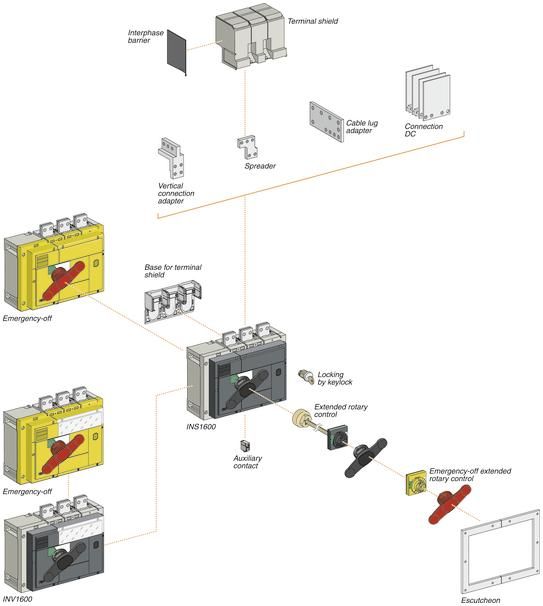 Interphase barrier

Terminal shield

Cable lug adapter

Connection DC

Spreader

Vertical connection adapter

Base for terminal shield

Emergency-off

Locking by keylock

Extended rotary control

INS1600

Auxiliary contact

Emergency-off extended rotary control

Emergency-off

INV1600

Escutcheon