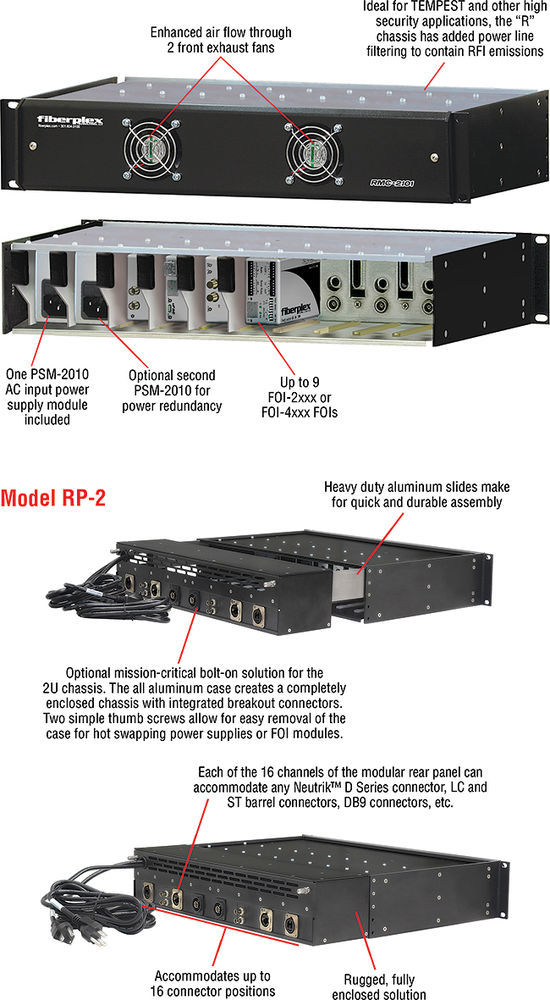 Enhanced air flow through 2 front exhaust fans

Ideal for TEMPEST and other high security applications, the "R" chassis has added power line filtering to contain RFI emissions

fiberplex

RMC-2101

fiberplex

One PSM-2010 AC input power supply module included

Optional second PSM-2010 for power redundancy

Up to 9 FOI-2xxx or FOI-4xxx FOIs

Model RP-2

Heavy duty aluminum slides make for quick and durable assembly

Optional mission-critical bolt-on solution for the 2U chassis. The all aluminum case creates a completely enclosed chassis with integrated breakout connectors. Two simple thumb screws allow for easy removal of the case for hot swapping power supplies or FOI modules.

Each of the 16 channels of the modular rear panel can accommodate any Neutrik™ D Series connector, LC and ST barrel connectors, DB9 connectors, etc.

Accommodates up to 16 connector positions

Rugged, fully enclosed solution