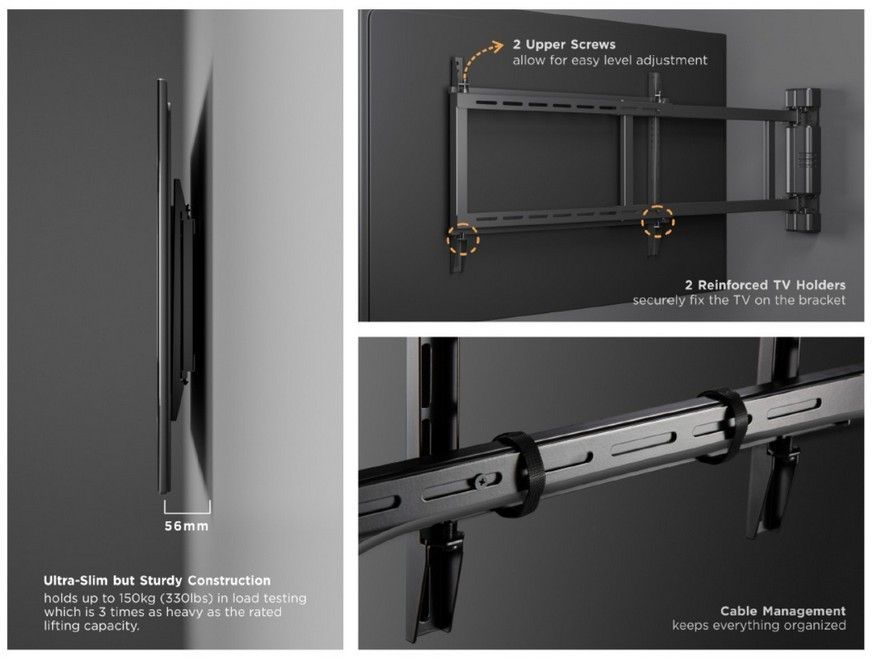 56mm

Ultra-Slim but Sturdy Construction
holds up to 150kg (330lbs) in load testing which is 3 times as heavy as the rated lifting capacity.

2 Upper Screws
allow for easy level adjustment

2 Reinforced TV Holders
securely fix the TV on the bracket

Cable Management
keeps everything organized