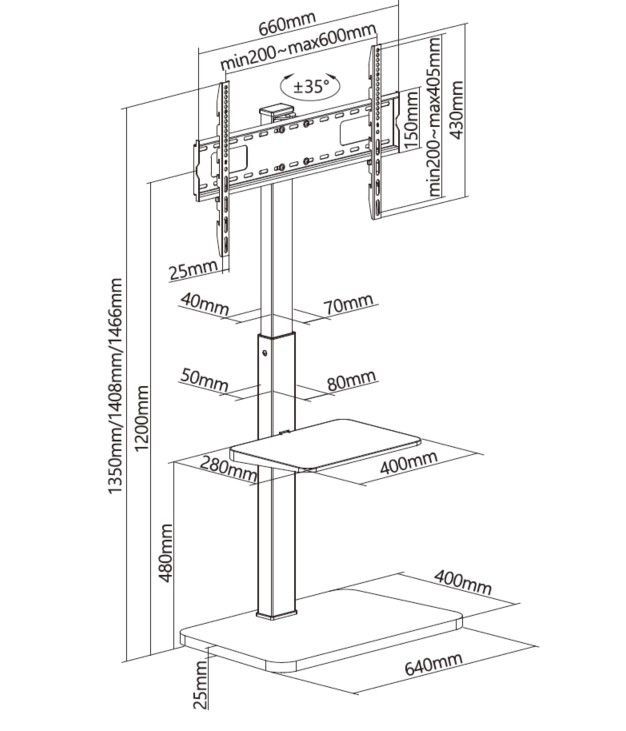 660mm
min200~max600mm
±35°
150mm
min200~max405mm
430mm
25mm
40mm
70mm
50mm
80mm
1350mm/1408mm/1466mm
1200mm
280mm
400mm
480mm
400mm
640mm
25mm