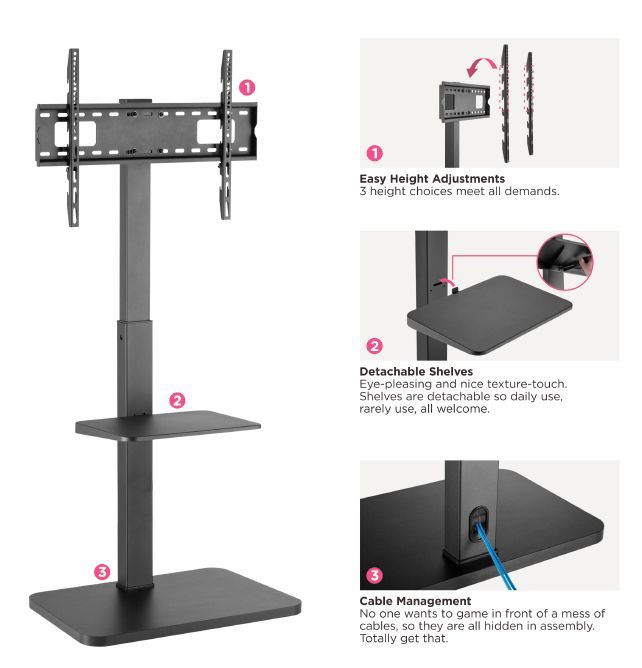 1

2

3

1

Easy Height Adjustments
3 height choices meet all demands.

2

Detachable Shelves
Eye-pleasing and nice texture-touch. Shelves are detachable so daily use, rarely use, all welcome.

3

Cable Management
No one wants to game in front of a mess of cables, so they are all hidden in assembly. Totally get that.