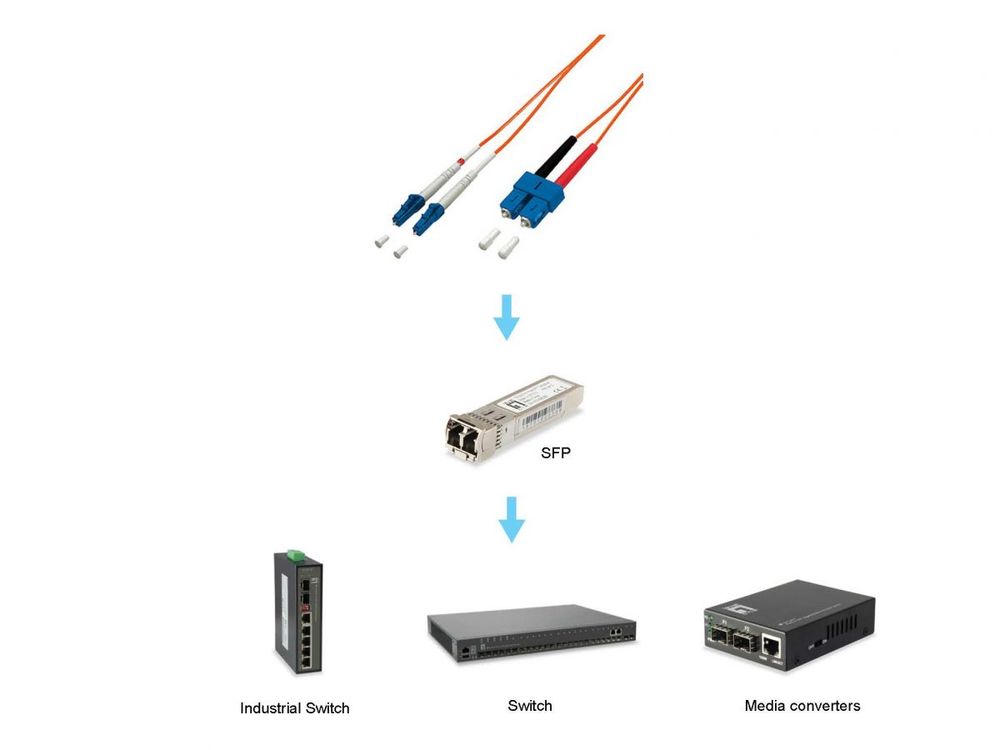 SFP

Industrial Switch

Switch

Media converters