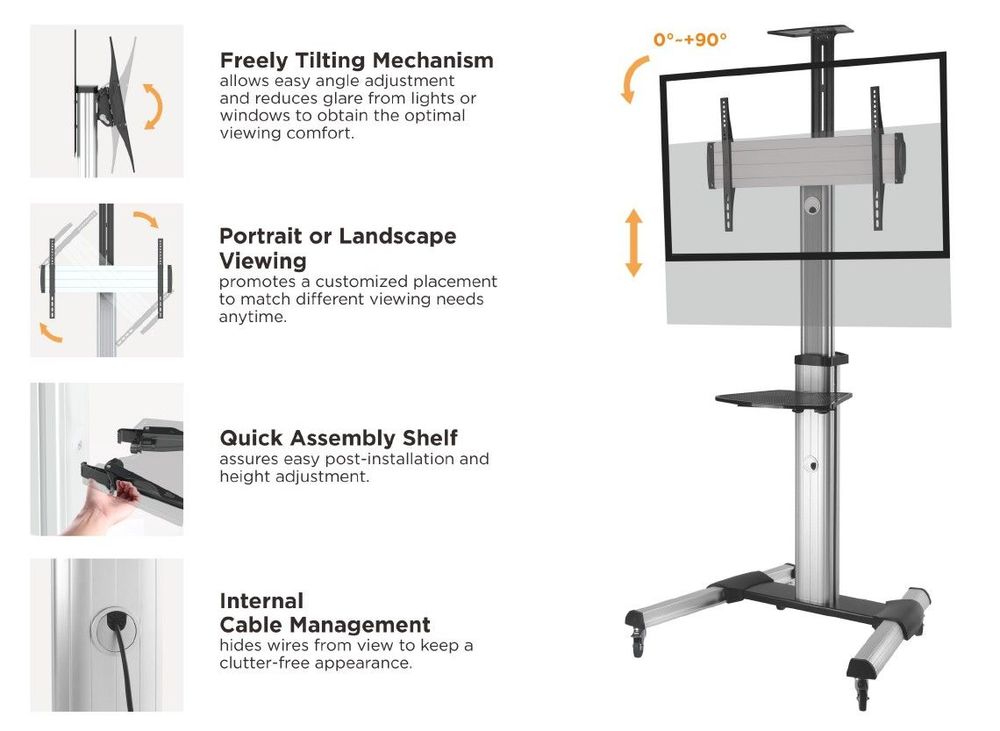 Freely Tilting Mechanism
allows easy angle adjustment and reduces glare from lights or windows to obtain the optimal viewing comfort.

Portrait or Landscape Viewing
promotes a customized placement to match different viewing needs anytime.

Quick Assembly Shelf
assures easy post-installation and height adjustment.

Internal Cable Management
hides wires from view to keep a clutter-free appearance.

0°~+90°