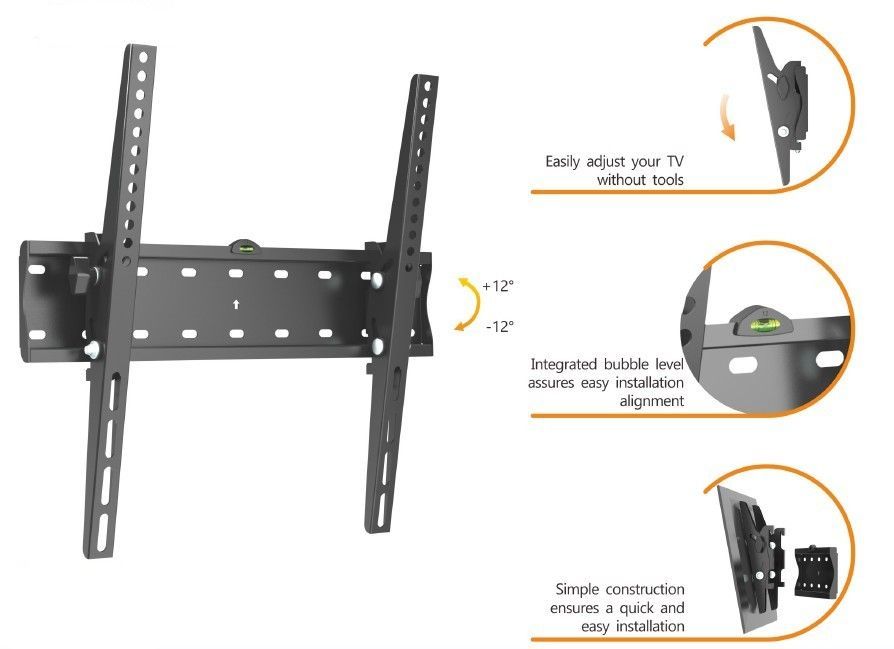 +12°
-12°

Easily adjust your TV without tools

Integrated bubble level assures easy installation alignment

Simple construction ensures a quick and easy installation