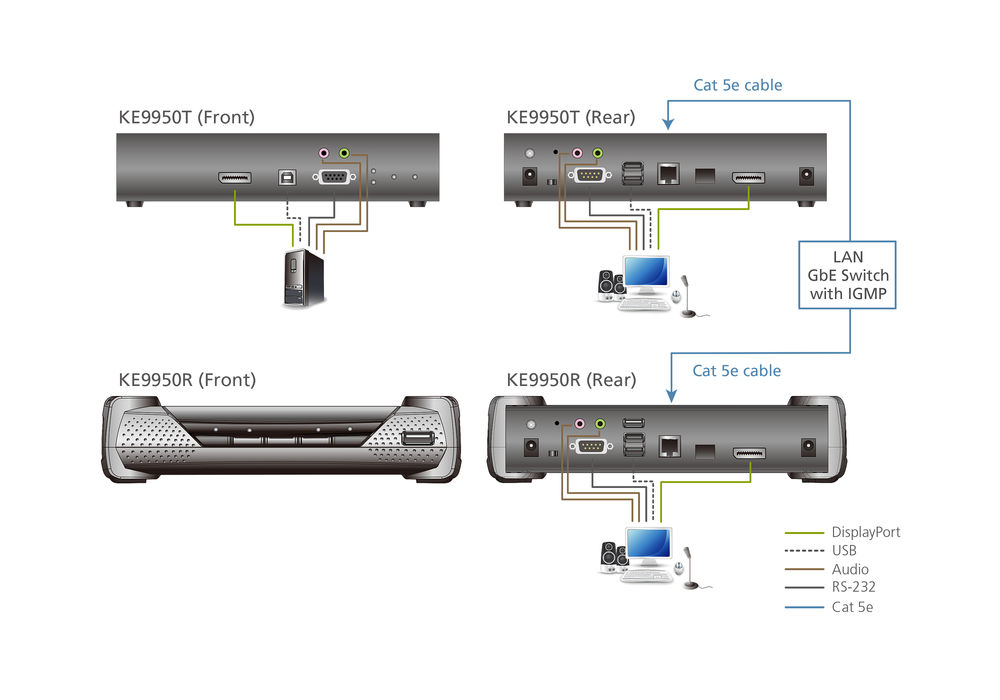 KE9950T (Front)

KE9950T (Rear)

Cat 5e cable

LAN
GbE Switch
with IGMP

KE9950R (Front)

KE9950R (Rear)

Cat 5e cable

DisplayPort
USB
Audio
RS-232
Cat 5e