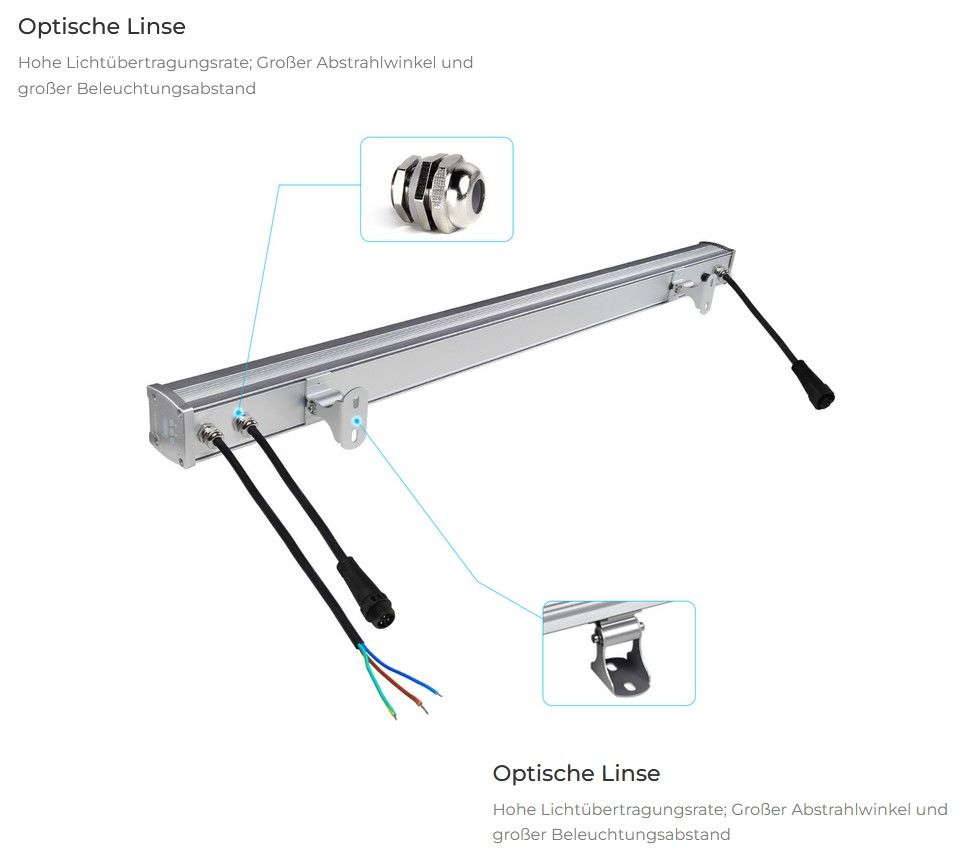 Optische Linse

Hohe Lichtübertragungsrate; Großer Abstrahlwinkel und großer Beleuchtungsabstand

Optische Linse

Hohe Lichtübertragungsrate; Großer Abstrahlwinkel und großer Beleuchtungsabstand