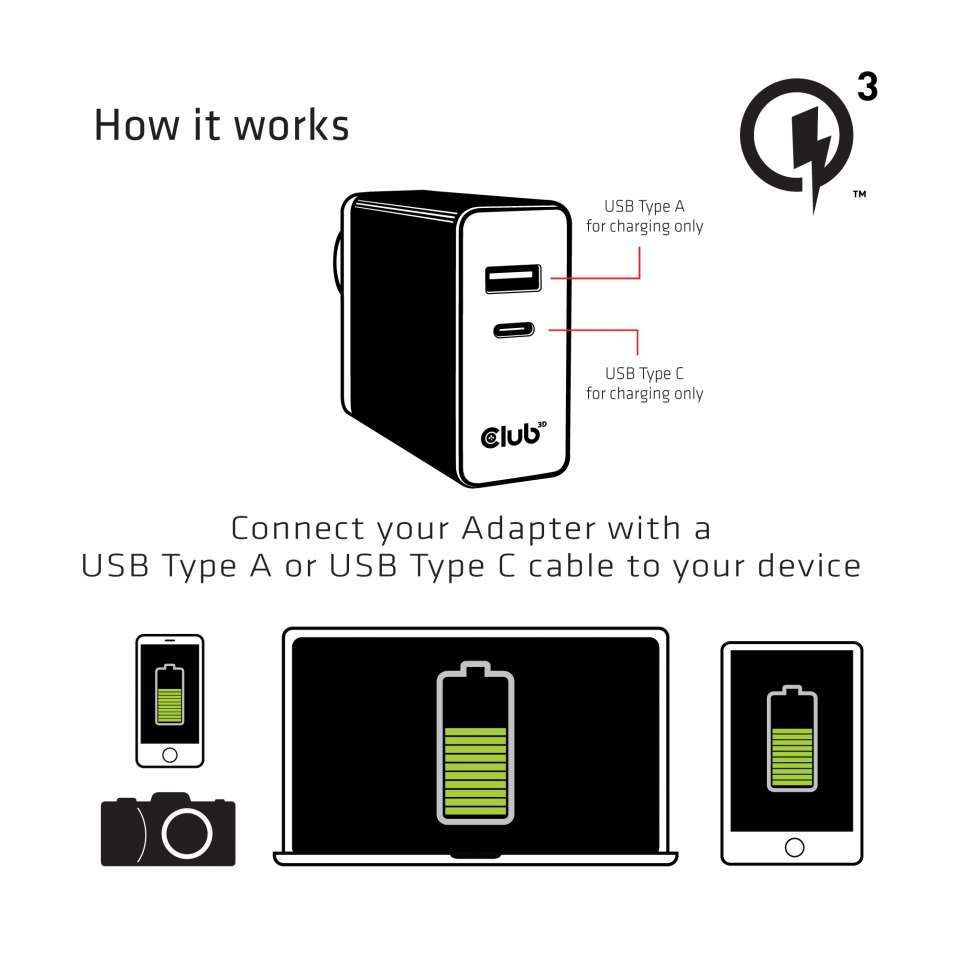 How it works

3

™

USB Type A
for charging only

USB Type C
for charging only

Club 3D

Connect your Adapter with a
USB Type A or USB Type C cable to your device